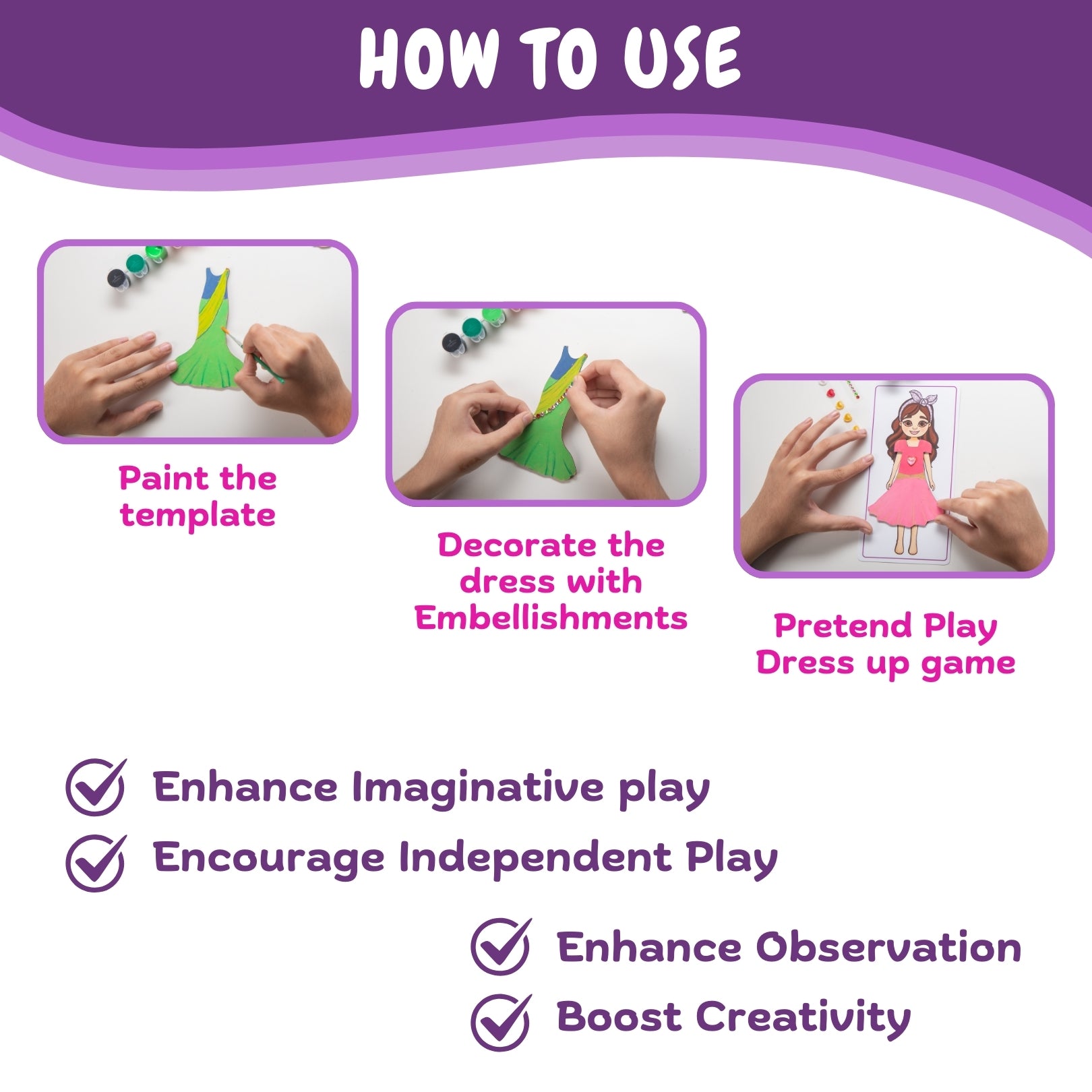 HOW TO USE

Paint the template

Decorate the dress with Embellishments

Pretend Play Dress up game

Enhance Imaginative play

Encourage Independent Play

Enhance Observation

Boost Creativity