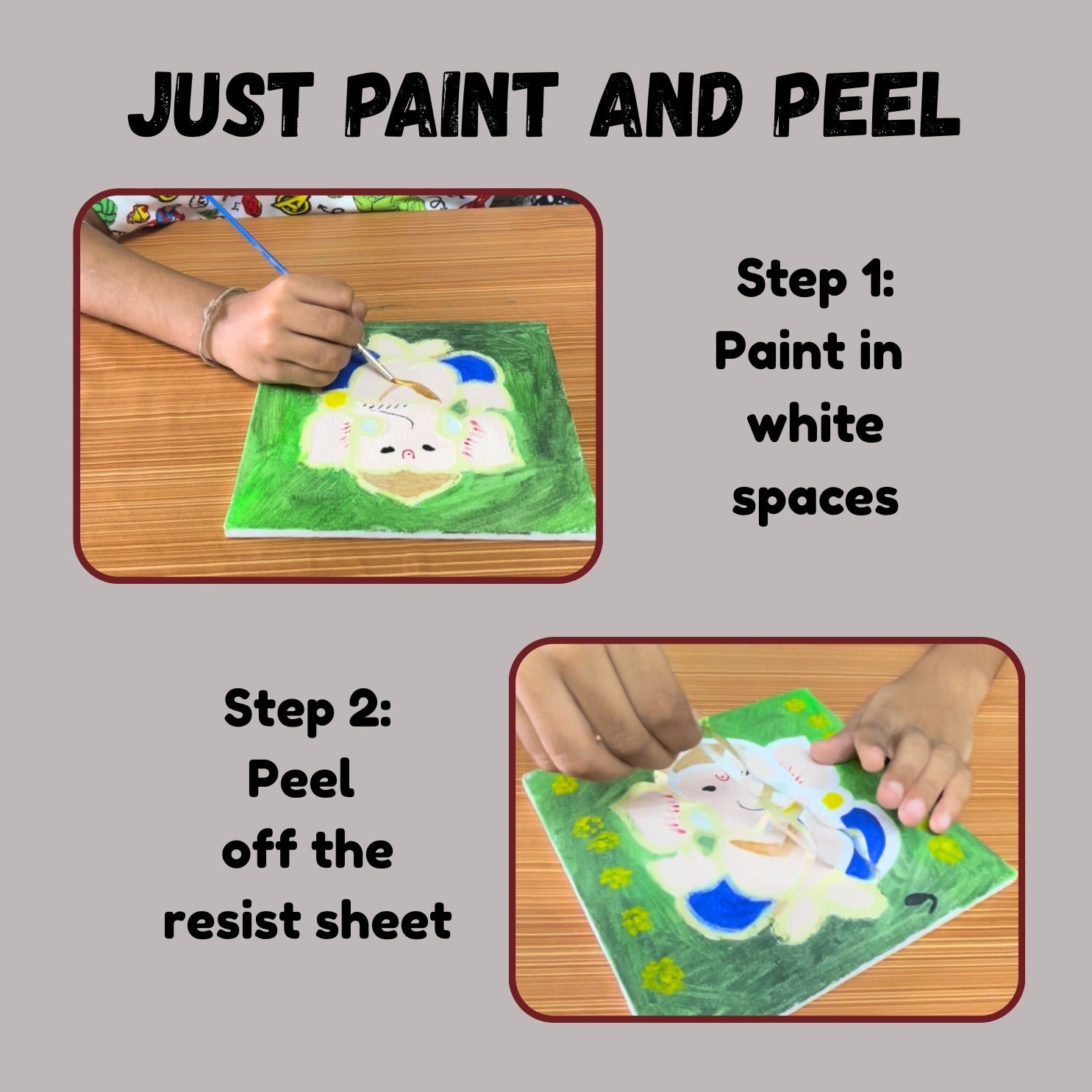 JUST PAINT AND PEEL

Step 1:
Paint in
white
spaces

Step 2:
Peel
off the
resist sheet